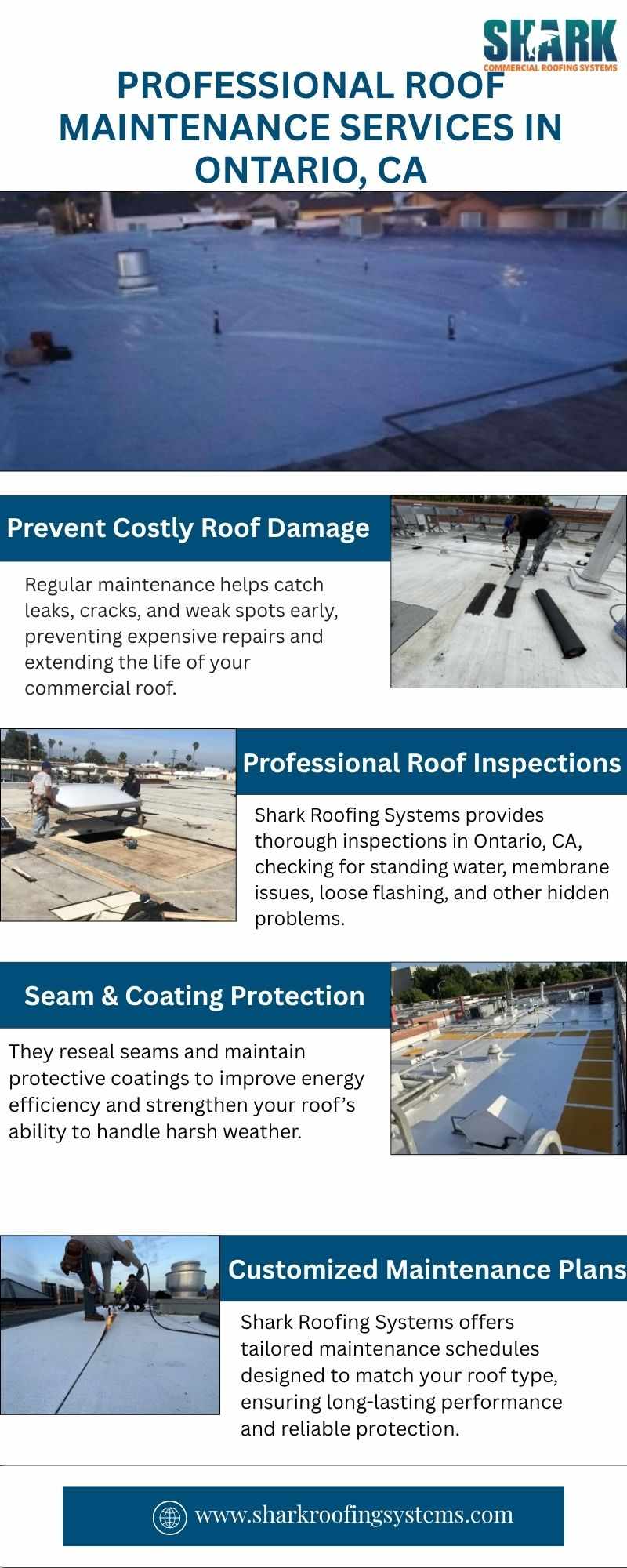 SHARK
COMMERCIAL ROOFING SYSTEMS

PROFESSIONAL ROOF MAINTENANCE SERVICES IN ONTARIO, CA

Prevent Costly Roof Damage

Regular maintenance helps catch leaks, cracks, and weak spots early, preventing expensive repairs and extending the life of your commercial roof.

Professional Roof Inspections

Shark Roofing Systems provides thorough inspections in Ontario, CA, checking for standing water, membrane issues, loose flashing, and other hidden problems.

Seam & Coating Protection

They reseal seams and maintain protective coatings to improve energy efficiency and strengthen your roof's ability to handle harsh weather.

Customized Maintenance Plans

Shark Roofing Systems offers tailored maintenance schedules designed to match your roof type, ensuring long-lasting performance and reliable protection.

www.sharkroofingsystems.com