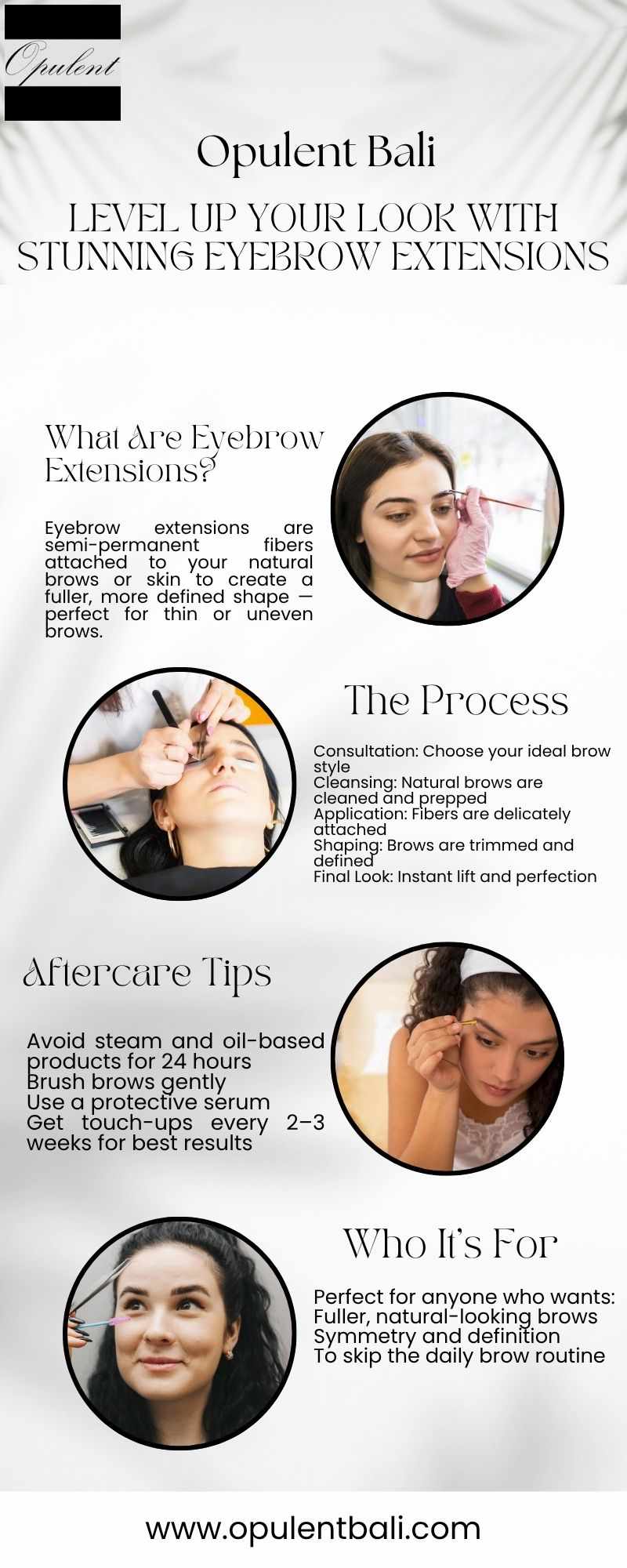 Opulent

Opulent Bali

LEVEL UP YOUR LOOK WITH STUNNING EYEBROW EXTENSIONS

What Are Eyebrow Extensions?

Eyebrow extensions are semi-permanent fibers attached to your natural brows or skin to create a fuller, more defined shape — perfect for thin or uneven brows.

The Process

Consultation: Choose your ideal brow style
Cleansing: Natural brows are cleaned and prepped
Application: Fibers are delicately attached
Shaping: Brows are trimmed and defined
Final Look: Instant lift and perfection

Aftercare Tips

Avoid steam and oil-based products for 24 hours
Brush brows gently
Use a protective serum
Get touch-ups every 2–3 weeks for best results

Who It's For

Perfect for anyone who wants:
Fuller, natural-looking brows
Symmetry and definition
To skip the daily brow routine

www.opulentbali.com