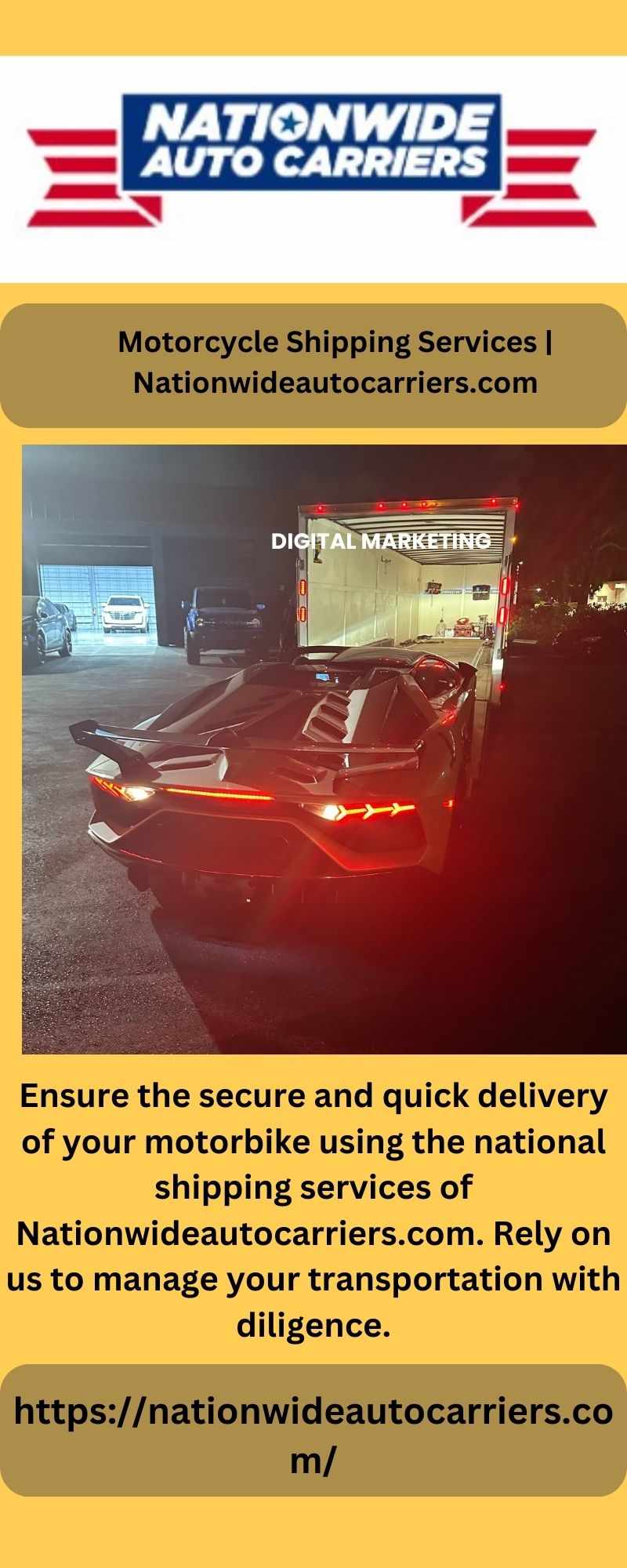 NATIONWIDE AUTO CARRIERS

Motorcycle Shipping Services | Nationwideautocarriers.com

DIGITAL MARKETING

Ensure the secure and quick delivery of your motorbike using the national shipping services of Nationwideautocarriers.com. Rely on us to manage your transportation with diligence.

https://nationwideautocarriers.com/