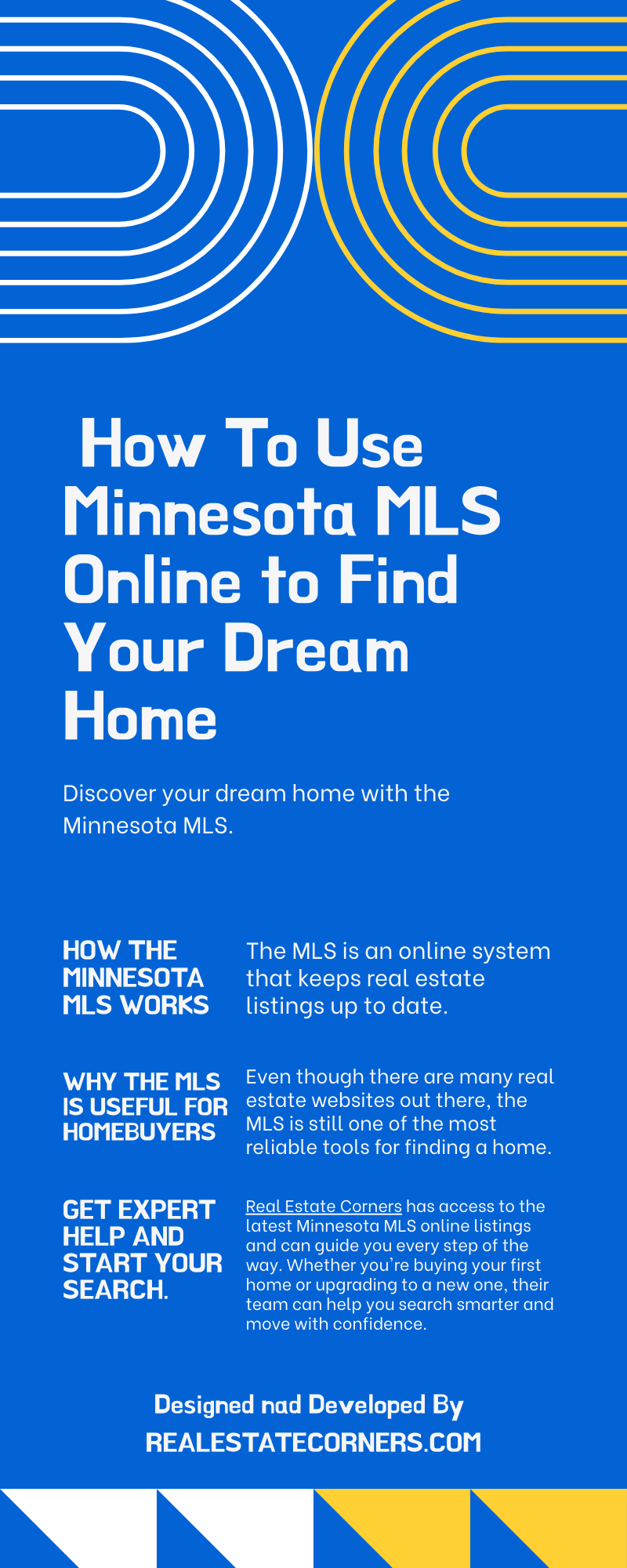 How To Use Minnesota MLS Online to Find Your Dream Home

Discover your dream home with the Minnesota MLS.

HOW THE MINNESOTA MLS WORKS

The MLS is an online system that keeps real estate listings up to date.

WHY THE MLS IS USEFUL FOR HOMEBUYERS

Even though there are many real estate websites out there, the MLS is still one of the most reliable tools for finding a home.

GET EXPERT HELP AND START YOUR SEARCH.

Real Estate Corners has access to the latest Minnesota MLS online listings and can guide you every step of the way. Whether you're buying your first home or upgrading to a new one, their team can help you search smarter and move with confidence.

Designed nad Developed By
REALESTATECORNERS.COM