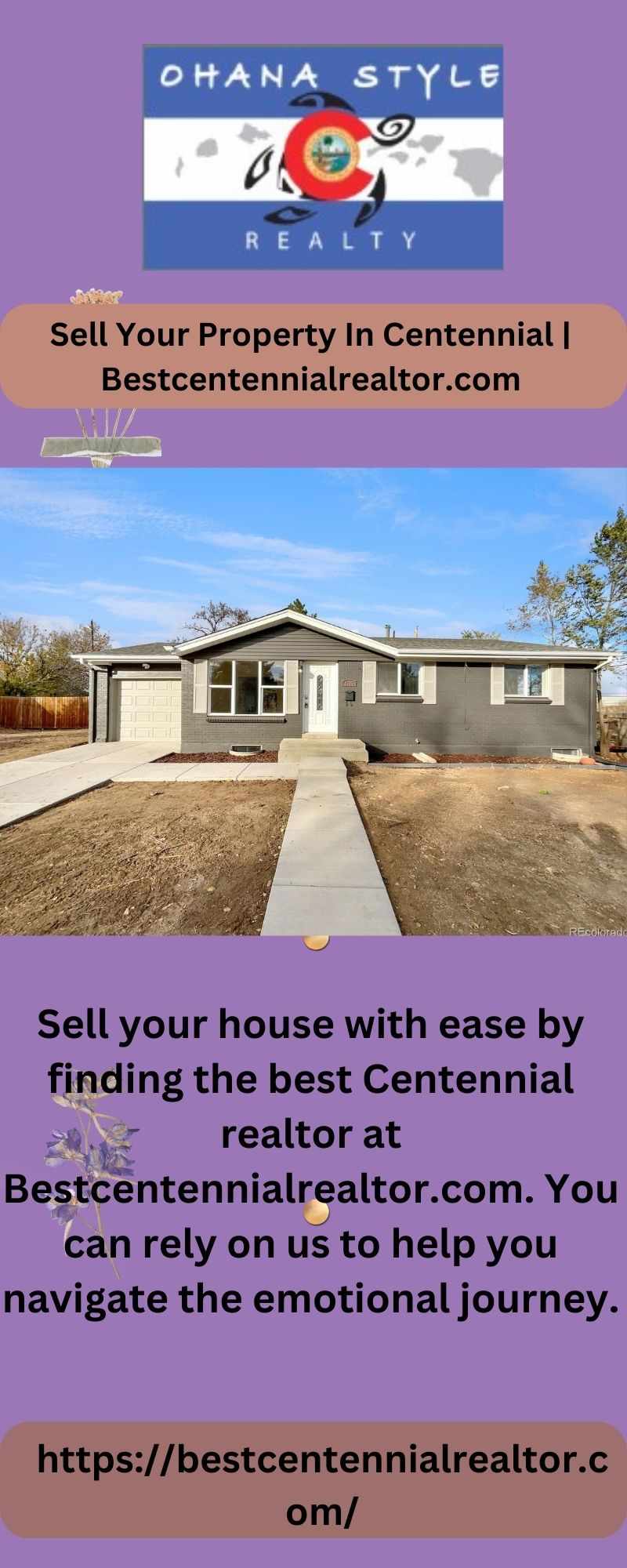 OHANA STYLE
REALTY

Sell Your Property In Centennial | Bestcentennialrealtor.com

REcolorado

Sell your house with ease by finding the best Centennial realtor at Bestcentennialrealtor.com. You can rely on us to help you navigate the emotional journey.

https://bestcentennialrealtor.com/