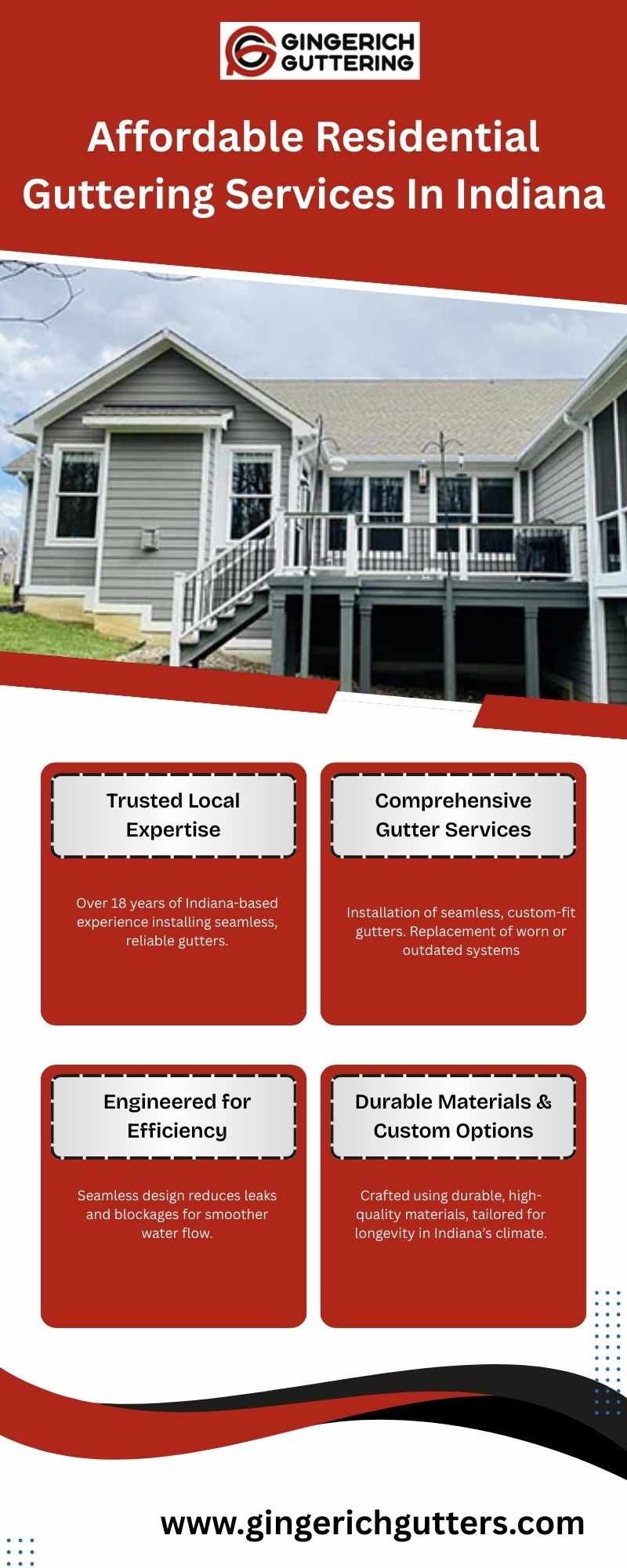 GINGERICH GUTTERING

Affordable Residential Guttering Services In Indiana

Trusted Local Expertise

Over 18 years of Indiana-based experience installing seamless, reliable gutters.

Comprehensive Gutter Services

Installation of seamless, custom-fit gutters. Replacement of worn or outdated systems

Engineered for Efficiency

Seamless design reduces leaks and blockages for smoother water flow.

Durable Materials & Custom Options

Crafted using durable, high-quality materials, tailored for longevity in Indiana's climate.

www.gingerichgutters.com