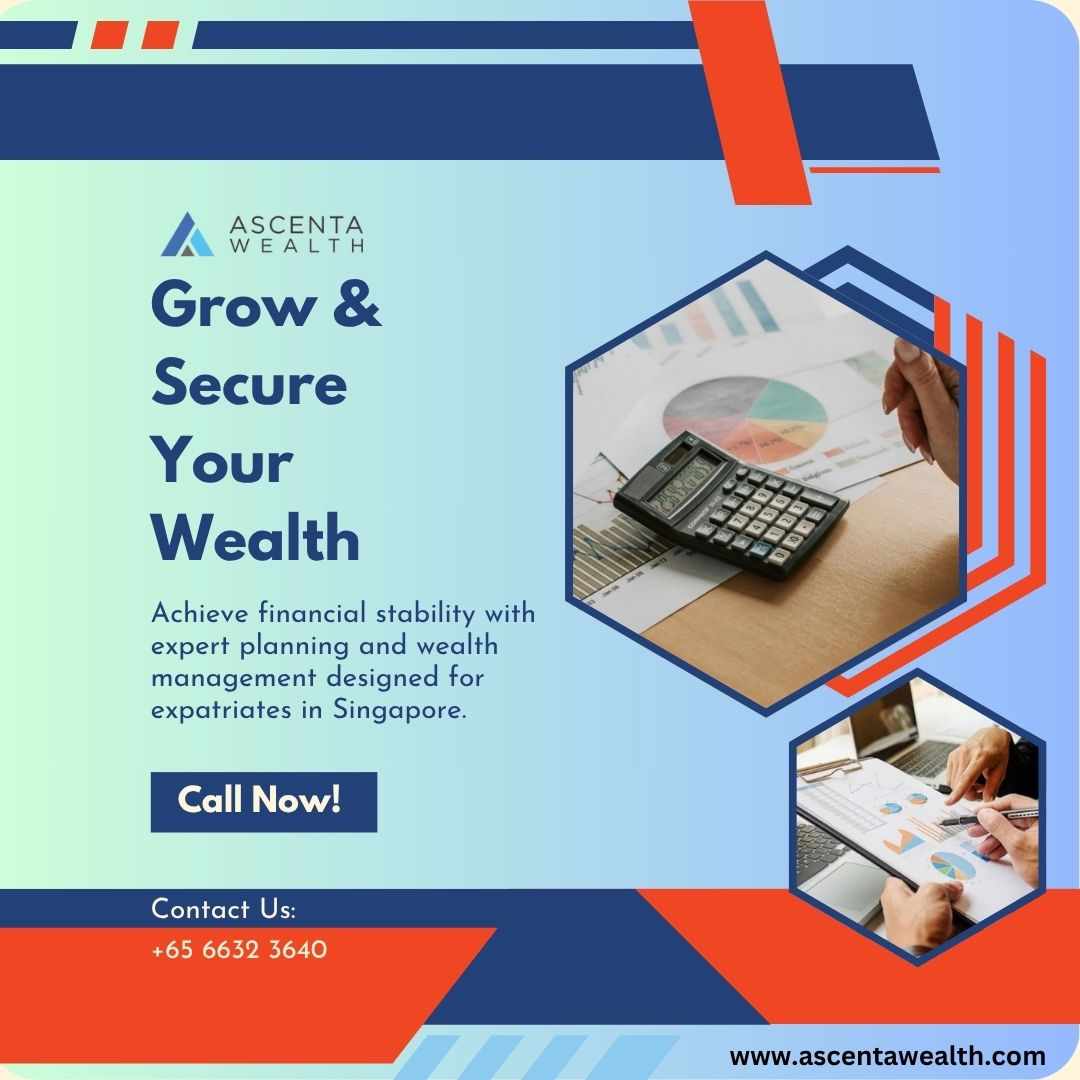 ASCENTA
WEALTH

Grow & Secure Your Wealth

Achieve financial stability with expert planning and wealth management designed for expatriates in Singapore.

Call Now!

Contact Us:
+65 6632 3640

www.ascentawealth.com