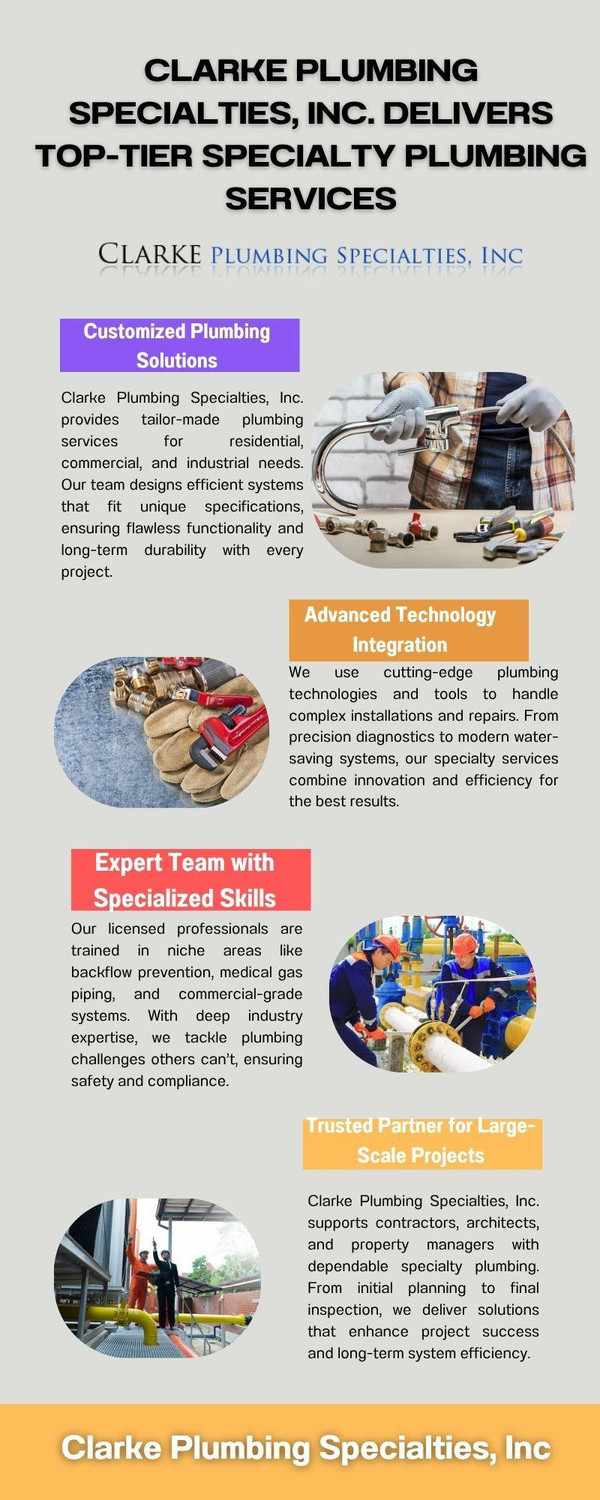 CLARKE PLUMBING SPECIALTIES, INC. DELIVERS TOP-TIER SPECIALTY PLUMBING SERVICES

CLARKE PLUMBING SPECIALTIES, INC

Customized Plumbing Solutions

Clarke Plumbing Specialties, Inc. provides tailor-made plumbing services for residential, commercial, and industrial needs. Our team designs efficient systems that fit unique specifications, ensuring flawless functionality and long-term durability with every project.

Advanced Technology Integration

We use cutting-edge plumbing technologies and tools to handle complex installations and repairs. From precision diagnostics to modern water-saving systems, our specialty services combine innovation and efficiency for the best results.

Expert Team with Specialized Skills

Our licensed professionals are trained in niche areas like backflow prevention, medical gas piping, and commercial-grade systems. With deep industry expertise, we tackle plumbing challenges others can't, ensuring safety and compliance.

Trusted Partner for Large-Scale Projects

Clarke Plumbing Specialties, Inc. supports contractors, architects, and property managers with dependable specialty plumbing. From initial planning to final inspection, we deliver solutions that enhance project success and long-term system efficiency.

Clarke Plumbing Specialties, Inc