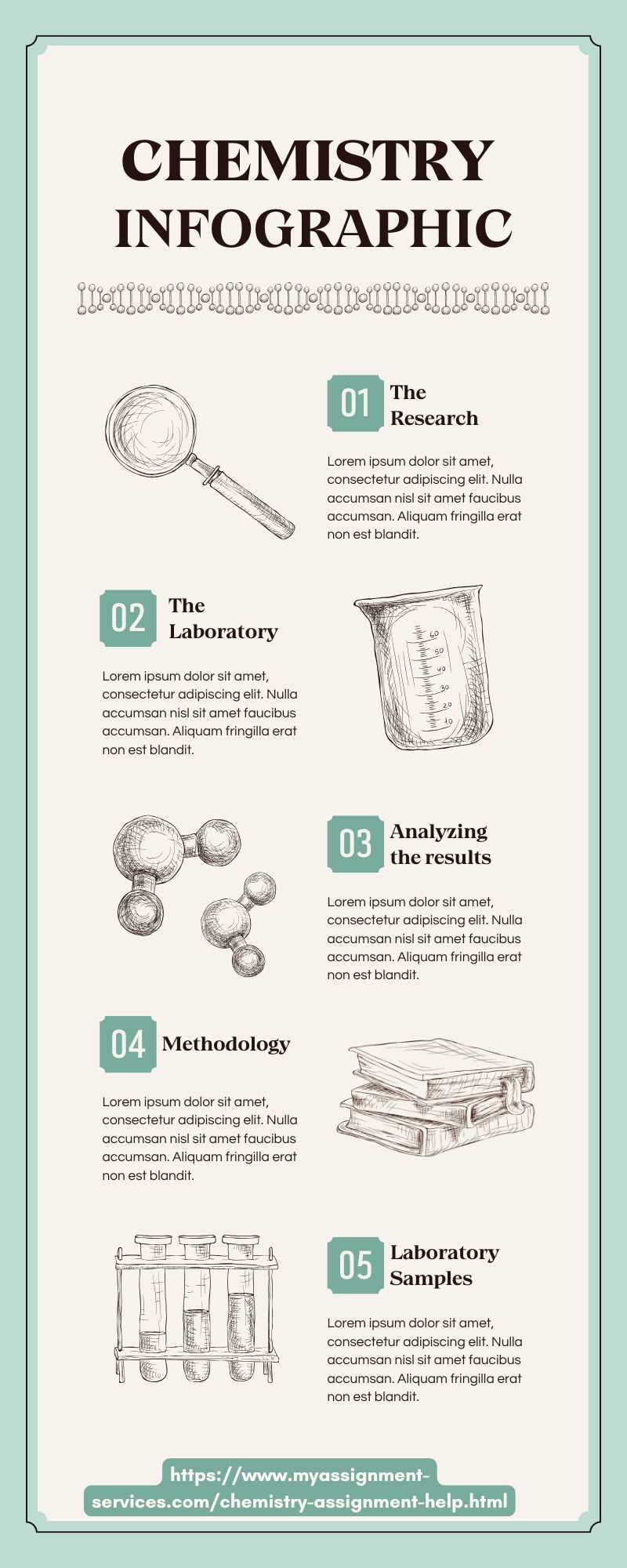 CHEMISTRY INFOGRAPHIC

01 The Research

Lorem ipsum dolor sit amet, consectetur adipiscing elit. Nulla accumsan nisl sit amet faucibus accumsan. Aliquam fringilla erat non est blandit.

02 The Laboratory

Lorem ipsum dolor sit amet, consectetur adipiscing elit. Nulla accumsan nisl sit amet faucibus accumsan. Aliquam fringilla erat non est blandit.

60
50
40
30
20
10

03 Analyzing the results

Lorem ipsum dolor sit amet, consectetur adipiscing elit. Nulla accumsan nisl sit amet faucibus accumsan. Aliquam fringilla erat non est blandit.

04 Methodology

Lorem ipsum dolor sit amet, consectetur adipiscing elit. Nulla accumsan nisl sit amet faucibus accumsan. Aliquam fringilla erat non est blandit.

05 Laboratory Samples

Lorem ipsum dolor sit amet, consectetur adipiscing elit. Nulla accumsan nisl sit amet faucibus accumsan. Aliquam fringilla erat non est blandit.

https://www.myassignment-services.com/chemistry-assignment-help.html