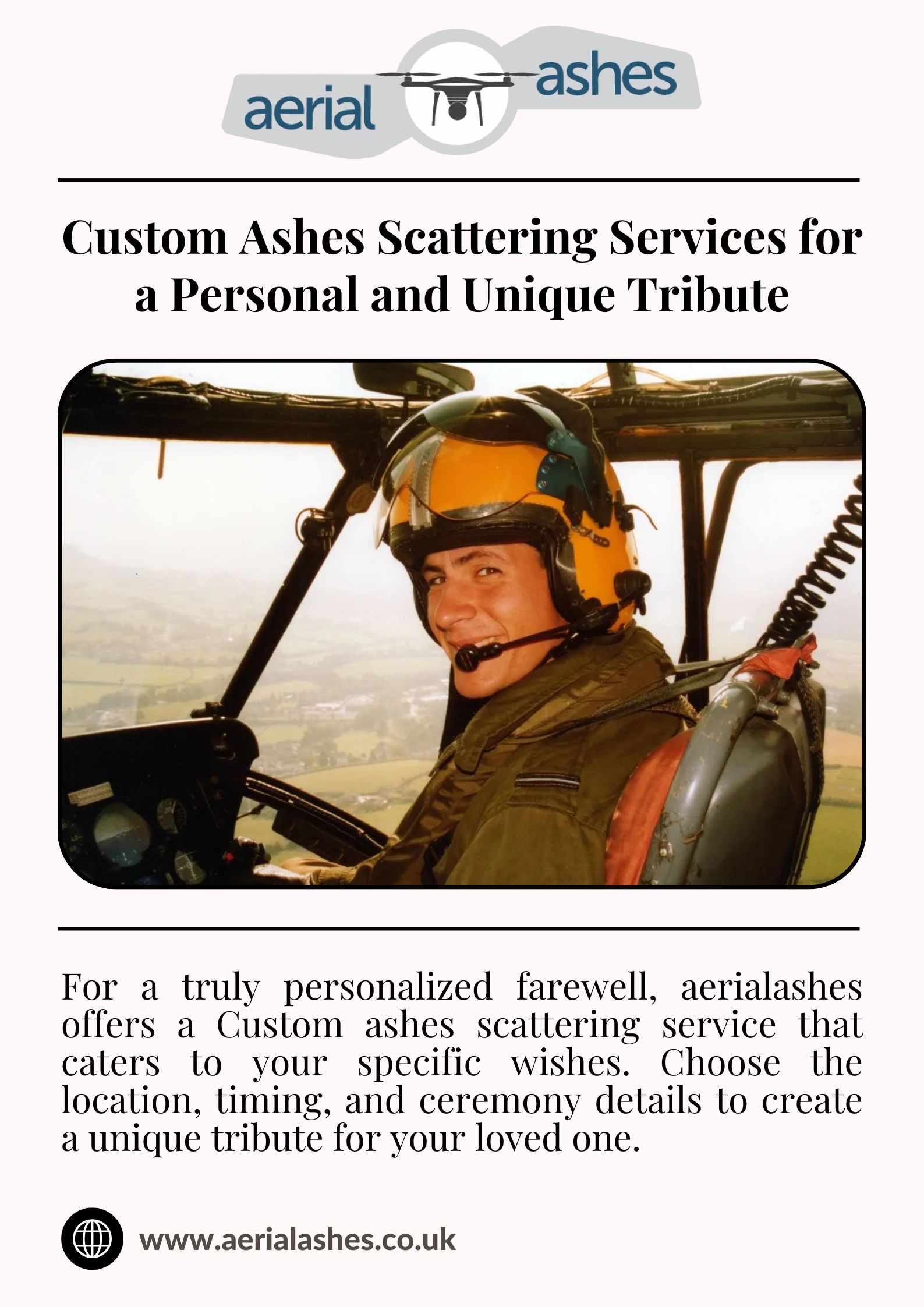 aerial ashes

Custom Ashes Scattering Services for a Personal and Unique Tribute

For a truly personalized farewell, aerialashes offers a Custom ashes scattering service that caters to your specific wishes. Choose the location, timing, and ceremony details to create a unique tribute for your loved one.

www.aerialashes.co.uk