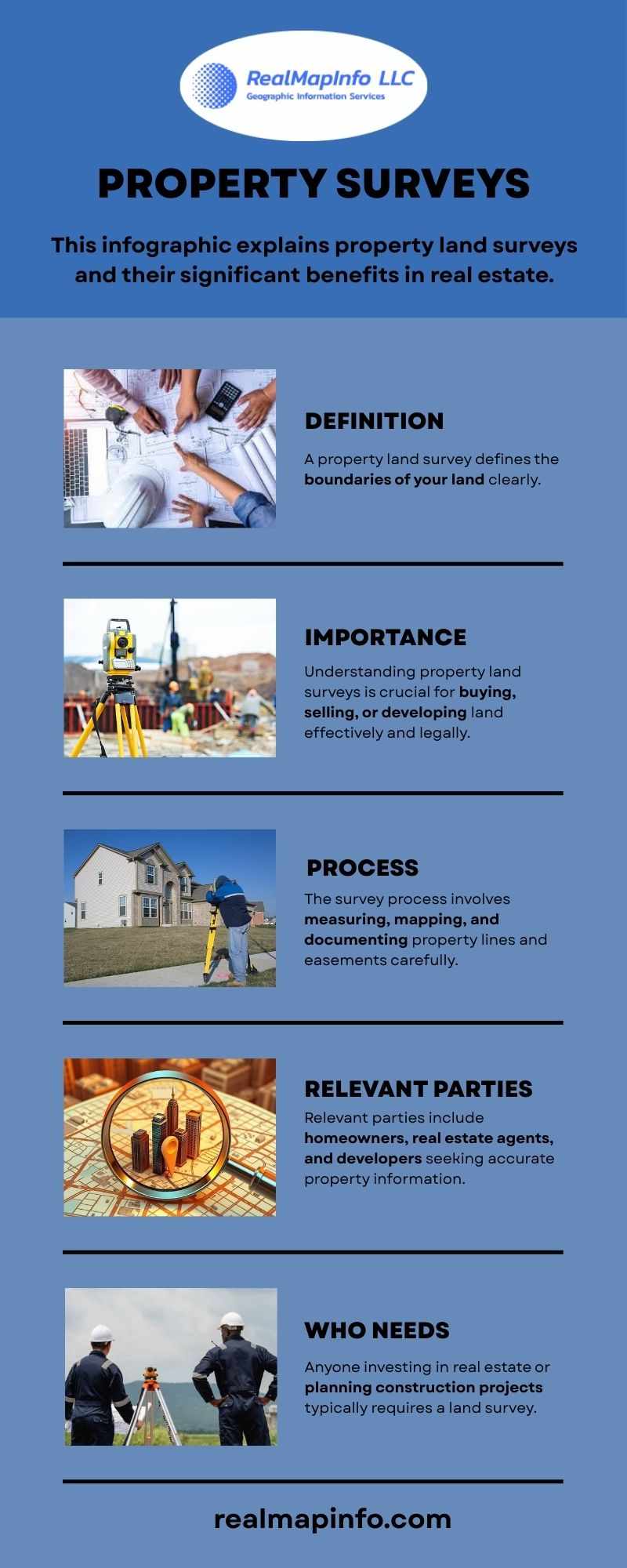 RealMapInfo LLC
Geographic Information Services

PROPERTY SURVEYS

This infographic explains property land surveys and their significant benefits in real estate.

DEFINITION

A property land survey defines the boundaries of your land clearly.

IMPORTANCE

Understanding property land surveys is crucial for buying, selling, or developing land effectively and legally.

PROCESS

The survey process involves measuring, mapping, and documenting property lines and easements carefully.

RELEVANT PARTIES

Relevant parties include homeowners, real estate agents, and developers seeking accurate property information.

WHO NEEDS

Anyone investing in real estate or planning construction projects typically requires a land survey.

realmapinfo.com