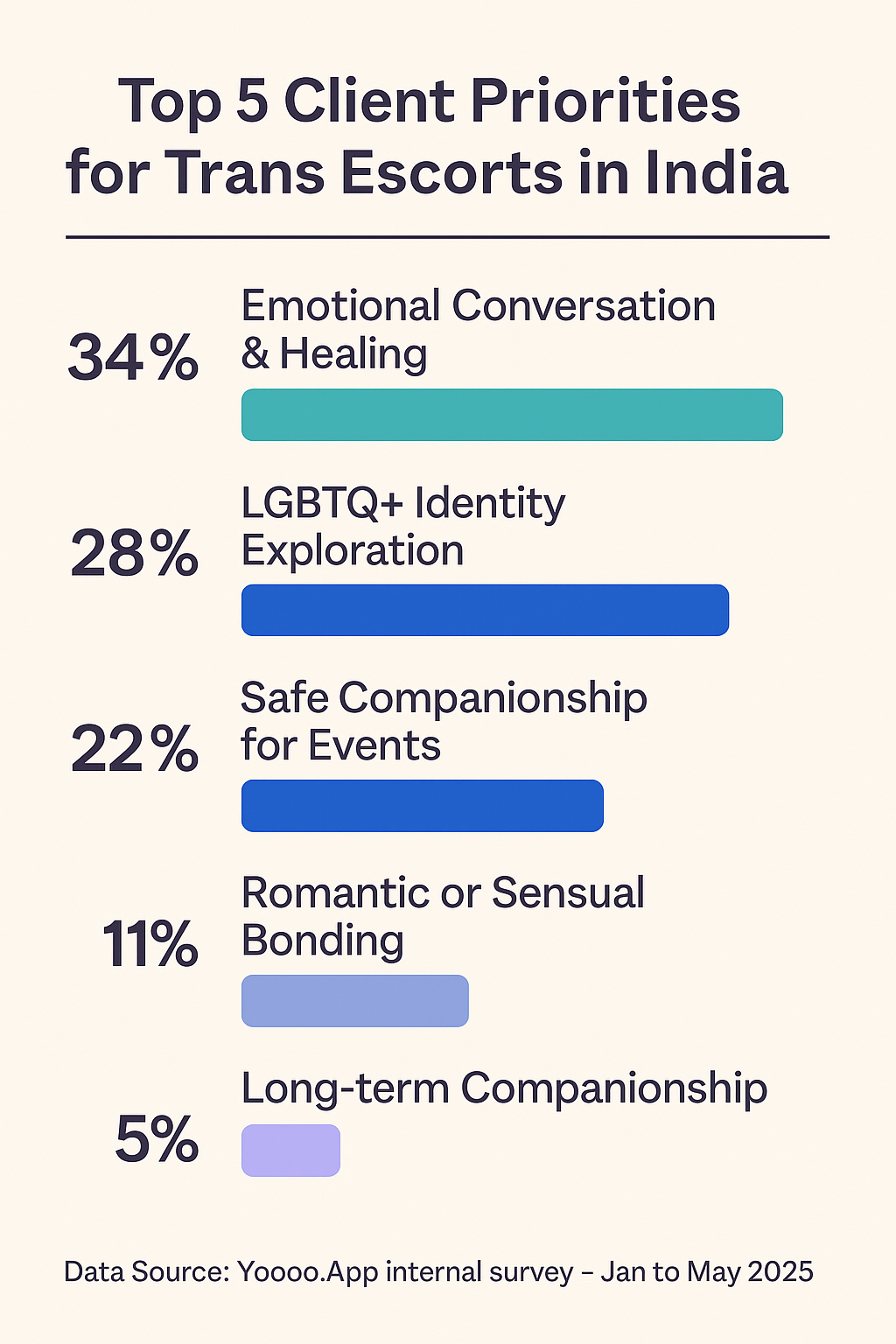 Top 5 Client Priorities for Trans Escorts in India

34% Emotional Conversation & Healing

28% LGBTQ+ Identity Exploration

22% Safe Companionship for Events

11% Romantic or Sensual Bonding

5% Long-term Companionship

Data Source: Yoooo.App internal survey – Jan to May 2025