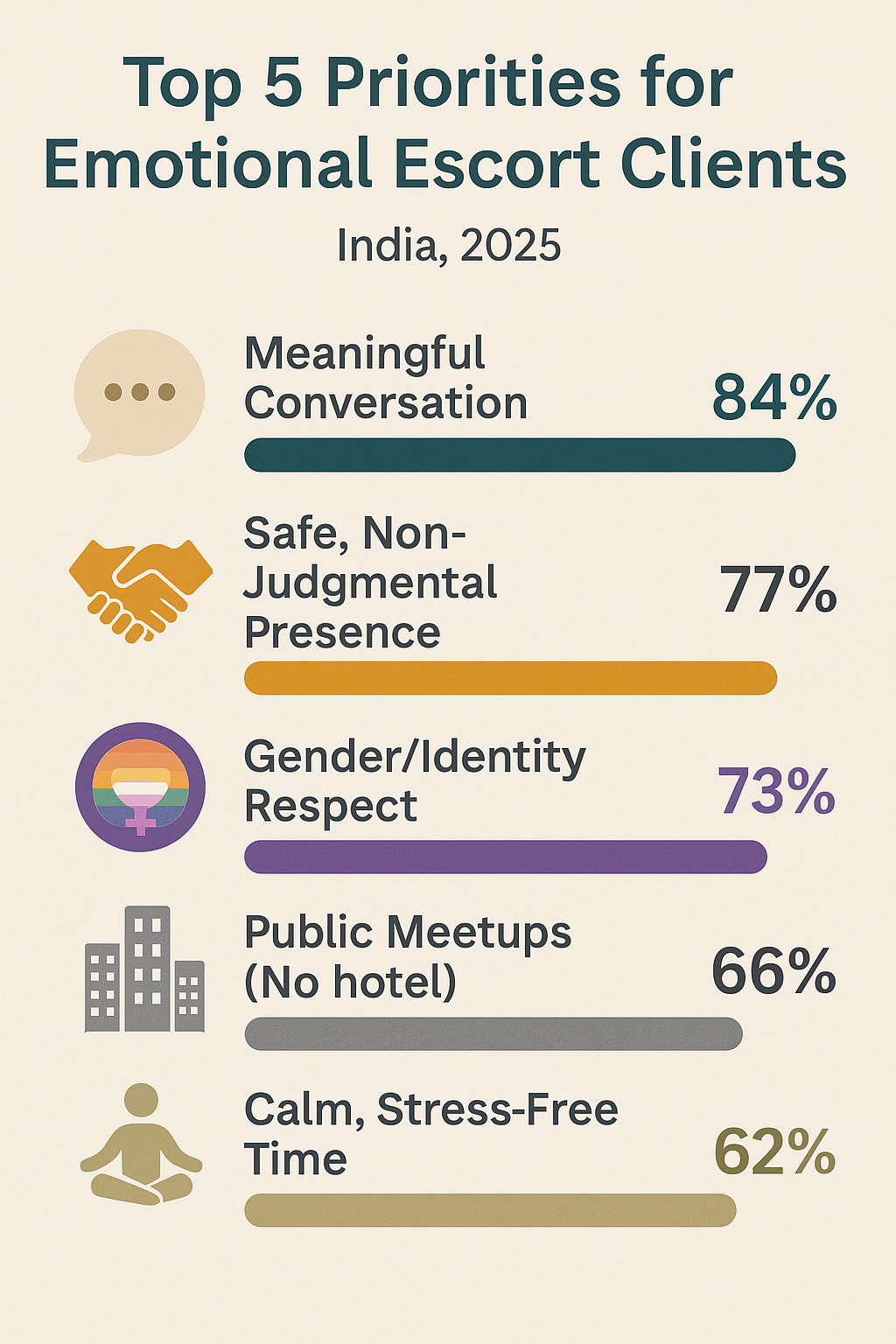 Top 5 Priorities for Emotional Escort Clients

India, 2025

Meaningful Conversation 84%

Safe, Non-Judgmental Presence 77%

Gender/Identity Respect 73%

Public Meetups (No hotel) 66%

Calm, Stress-Free Time 62%