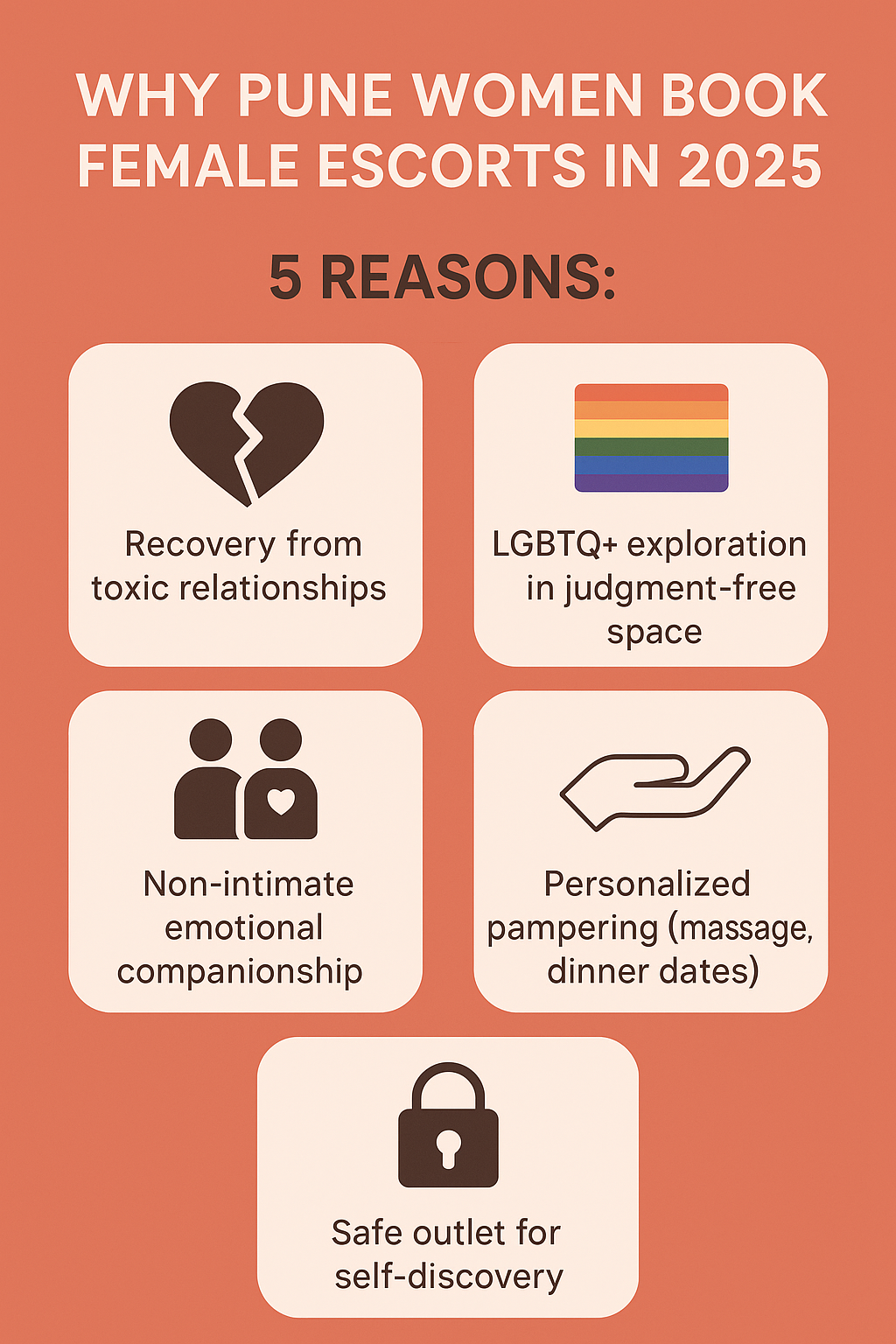 WHY PUNE WOMEN BOOK FEMALE ESCORTS IN 2025

5 REASONS:

Recovery from toxic relationships

LGBTQ+ exploration in judgment-free space

Non-intimate emotional companionship

Personalized pampering (massage, dinner dates)

Safe outlet for self-discovery