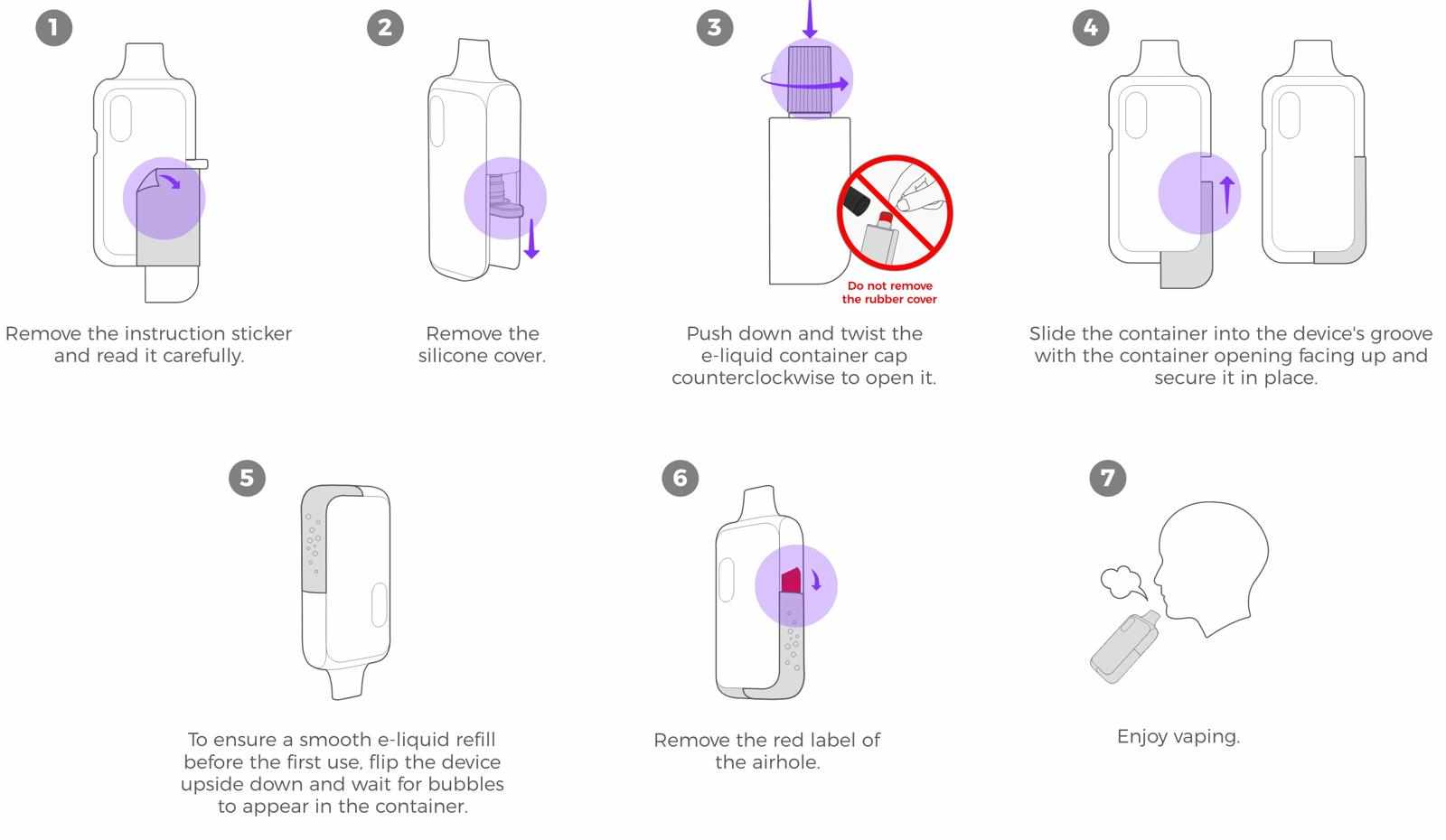 1

Remove the instruction sticker and read it carefully.

2

Remove the silicone cover.

3

Do not remove the rubber cover

Push down and twist the e-liquid container cap counterclockwise to open it.

4

Slide the container into the device's groove with the container opening facing up and secure it in place.

5

To ensure a smooth e-liquid refill before the first use, flip the device upside down and wait for bubbles to appear in the container.

6

Remove the red label of the airhole.

7

Enjoy vaping.