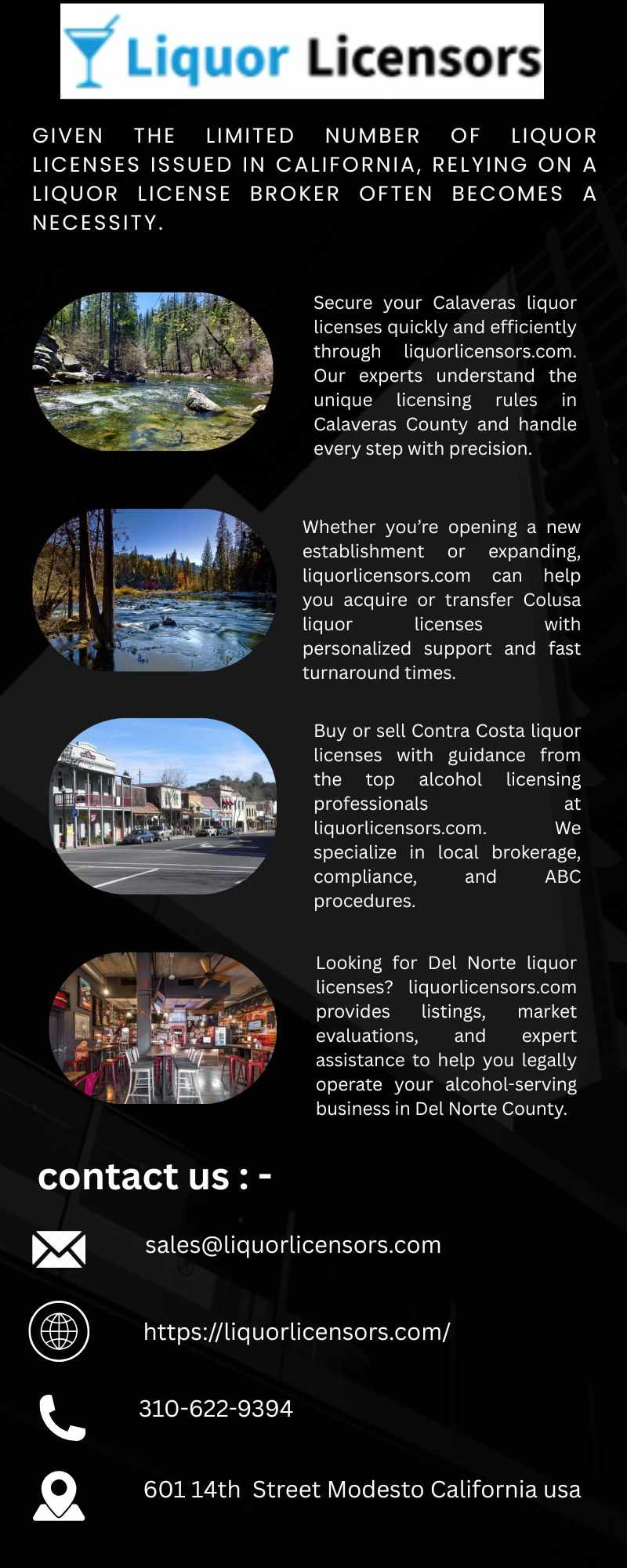 Liquor Licensors

GIVEN THE LIMITED NUMBER OF LIQUOR LICENSES ISSUED IN CALIFORNIA, RELYING ON A LIQUOR LICENSE BROKER OFTEN BECOMES A NECESSITY.

Secure your Calaveras liquor licenses quickly and efficiently through liquorlicensors.com. Our experts understand the unique licensing rules in Calaveras County and handle every step with precision.

Whether you're opening a new establishment or expanding, liquorlicensors.com can help you acquire or transfer Colusa liquor licenses with personalized support and fast turnaround times.

Buy or sell Contra Costa liquor licenses with guidance from the top alcohol licensing professionals at liquorlicensors.com. We specialize in local brokerage, compliance, and ABC procedures.

Looking for Del Norte liquor licenses? liquorlicensors.com provides listings, market evaluations, and expert assistance to help you legally operate your alcohol-serving business in Del Norte County.

contact us : -

sales@liquorlicensors.com

https://liquorlicensors.com/

310-622-9394

601 14th Street Modesto California usa