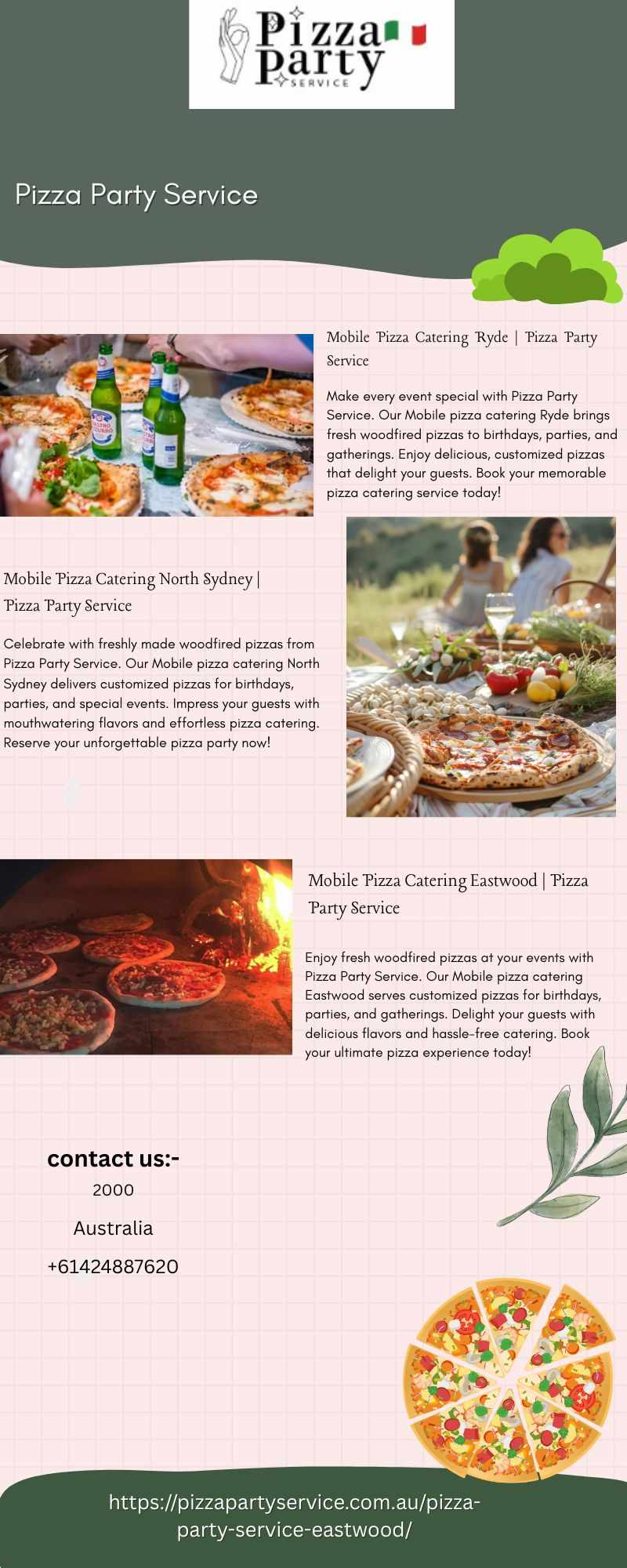 Pizza Party SERVICE

Pizza Party Service

Mobile Pizza Catering Ryde | Pizza Party Service

Make every event special with Pizza Party Service. Our Mobile pizza catering Ryde brings fresh woodfired pizzas to birthdays, parties, and gatherings. Enjoy delicious, customized pizzas that delight your guests. Book your memorable pizza catering service today!

Mobile Pizza Catering North Sydney | Pizza Party Service

Celebrate with freshly made woodfired pizzas from Pizza Party Service. Our Mobile pizza catering North Sydney delivers customized pizzas for birthdays, parties, and special events. Impress your guests with mouthwatering flavors and effortless pizza catering. Reserve your unforgettable pizza party now!

Mobile Pizza Catering Eastwood | Pizza Party Service

Enjoy fresh woodfired pizzas at your events with Pizza Party Service. Our Mobile pizza catering Eastwood serves customized pizzas for birthdays, parties, and gatherings. Delight your guests with delicious flavors and hassle-free catering. Book your ultimate pizza experience today!

contact us:-

2000

Australia

+61424887620

https://pizzapartyservice.com.au/pizza-party-service-eastwood/