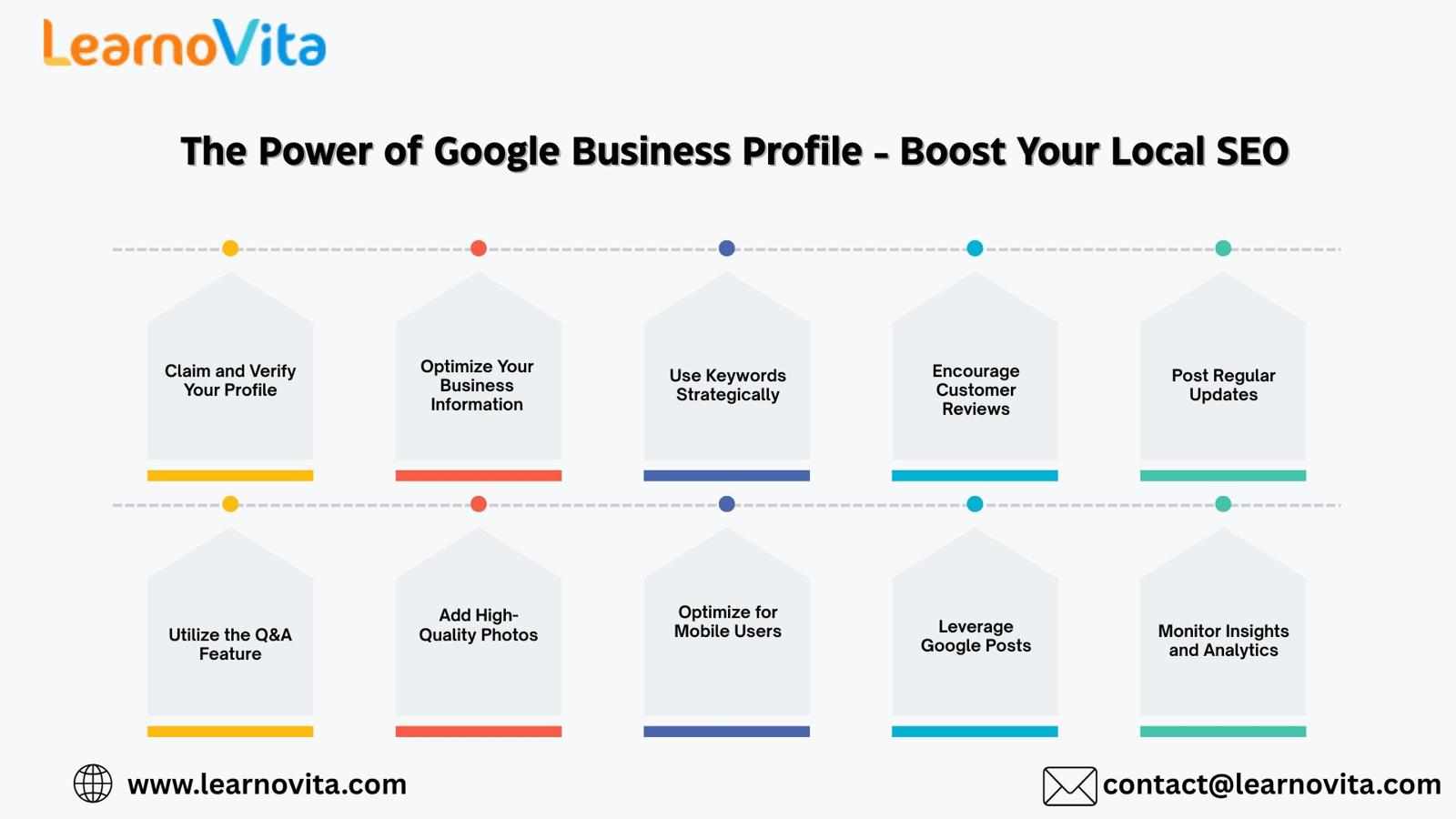 LearnoVita

The Power of Google Business Profile - Boost Your Local SEO

Claim and Verify Your Profile

Optimize Your Business Information

Use Keywords Strategically

Encourage Customer Reviews

Post Regular Updates

Utilize the Q&A Feature

Add High-Quality Photos

Optimize for Mobile Users

Leverage Google Posts

Monitor Insights and Analytics

www.learnovita.com

contact@learnovita.com