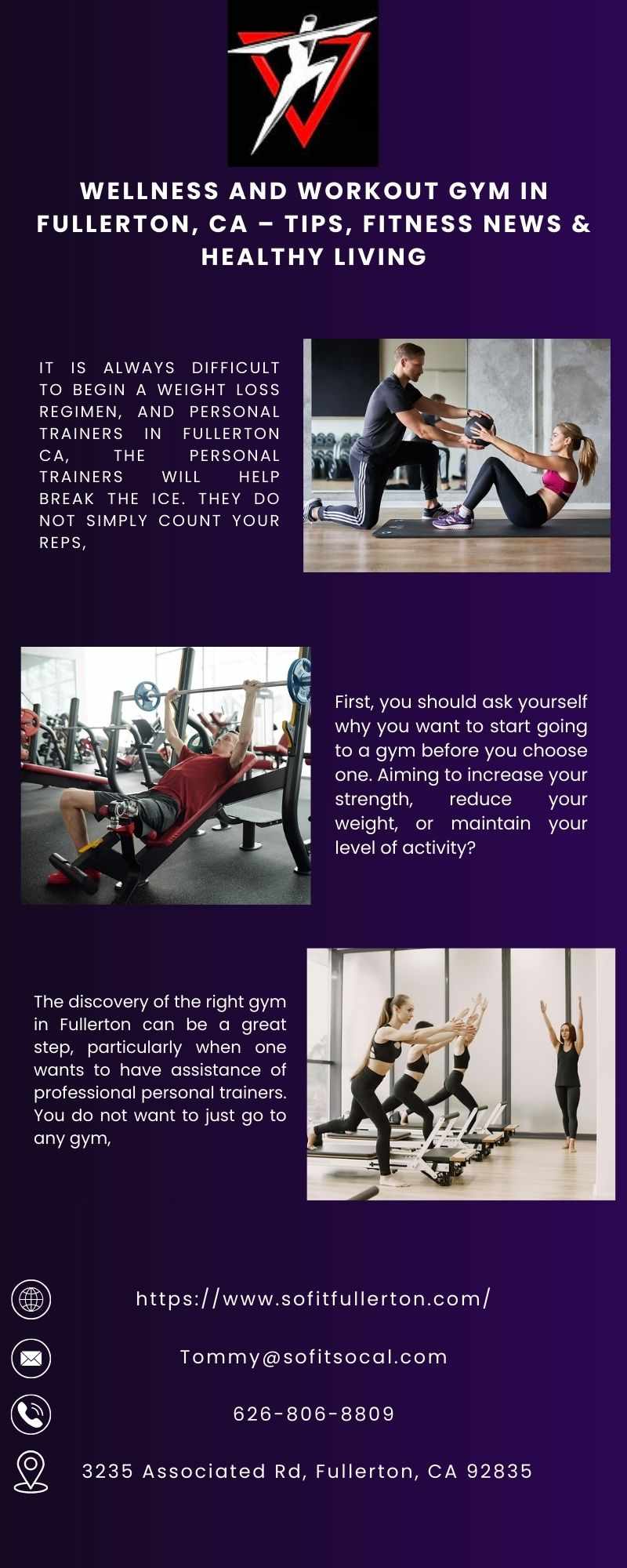 WELLNESS AND WORKOUT GYM IN FULLERTON, CA – TIPS, FITNESS NEWS & HEALTHY LIVING

IT IS ALWAYS DIFFICULT TO BEGIN A WEIGHT LOSS REGIMEN, AND PERSONAL TRAINERS IN FULLERTON CA, THE PERSONAL TRAINERS WILL HELP BREAK THE ICE. THEY DO NOT SIMPLY COUNT YOUR REPS,

First, you should ask yourself why you want to start going to a gym before you choose one. Aiming to increase your strength, reduce your weight, or maintain your level of activity?

The discovery of the right gym in Fullerton can be a great step, particularly when one wants to have assistance of professional personal trainers. You do not want to just go to any gym,

https://www.sofitfullerton.com/

Tommy@sofitsocal.com

626-806-8809

3235 Associated Rd, Fullerton, CA 92835