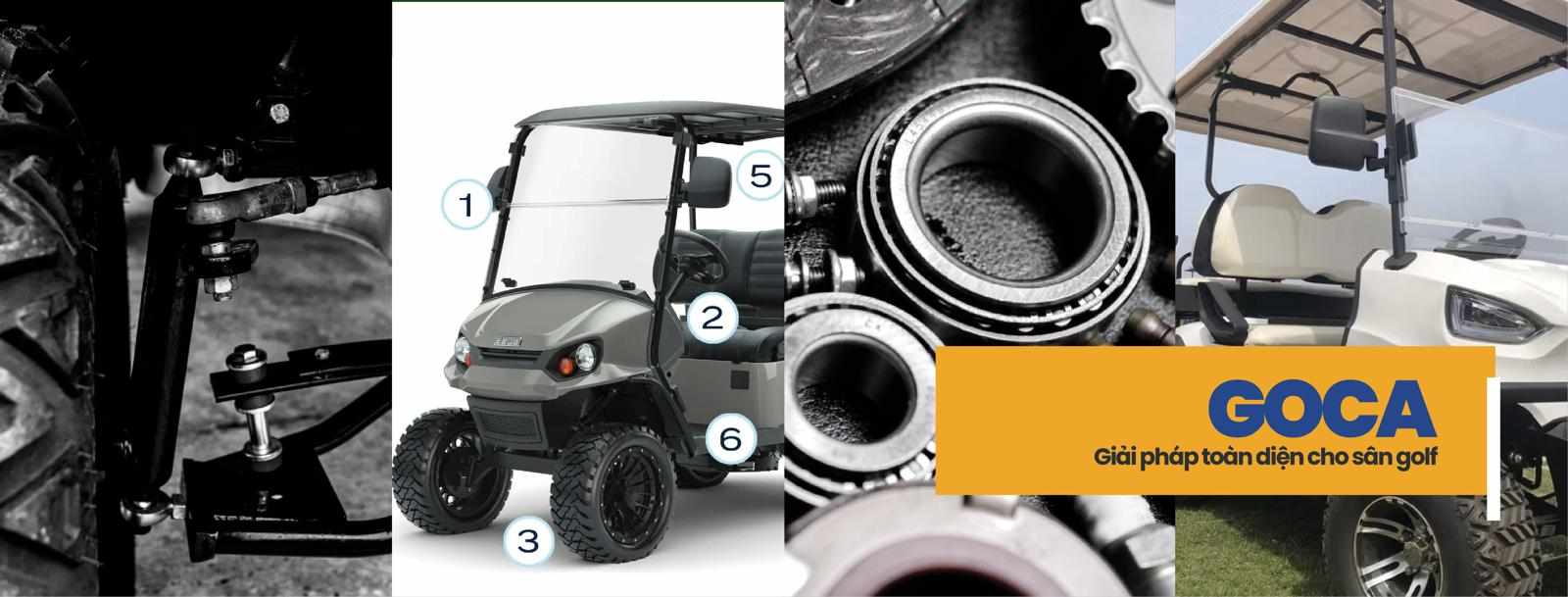 1
5
2
6
3
GOCA
Giải pháp toàn diện cho sân golf