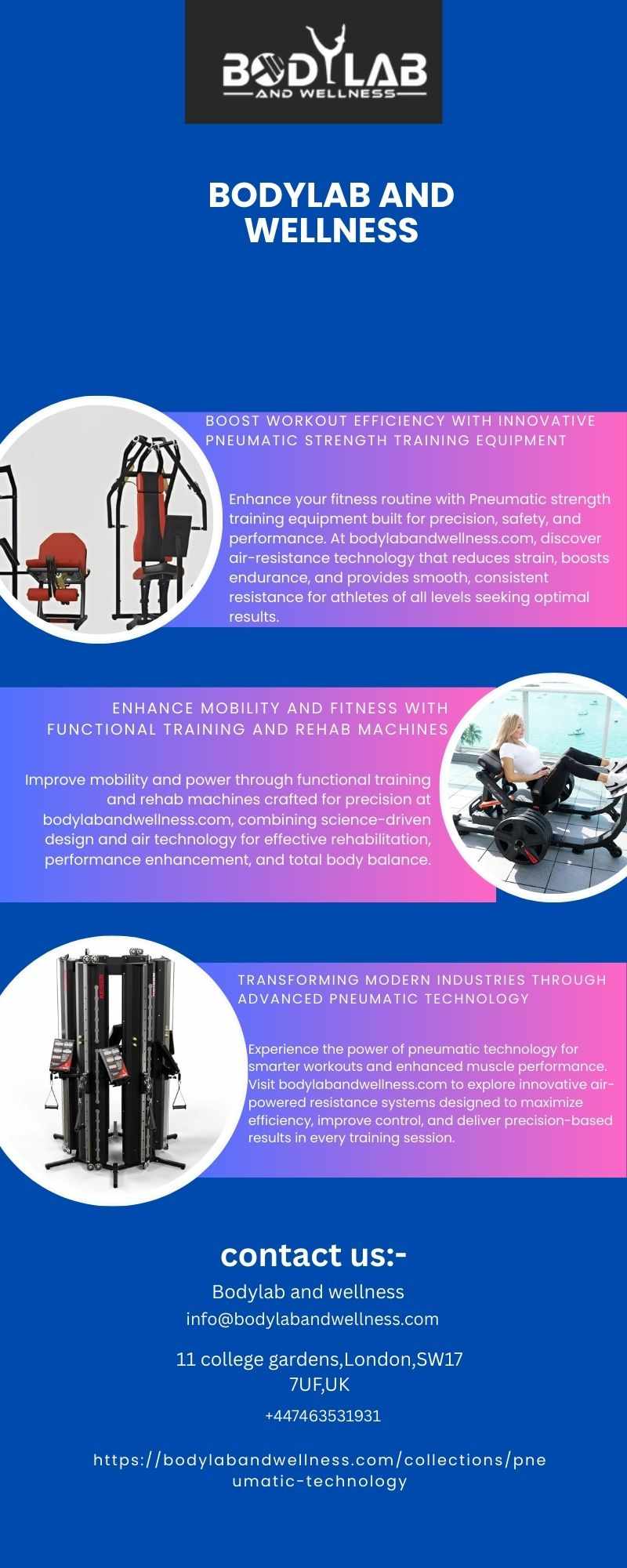 BODYLAB
AND WELLNESS

BODYLAB AND WELLNESS

BOOST WORKOUT EFFICIENCY WITH INNOVATIVE PNEUMATIC STRENGTH TRAINING EQUIPMENT

Enhance your fitness routine with Pneumatic strength training equipment built for precision, safety, and performance. At bodylabandwellness.com, discover air-resistance technology that reduces strain, boosts endurance, and provides smooth, consistent resistance for athletes of all levels seeking optimal results.

ENHANCE MOBILITY AND FITNESS WITH FUNCTIONAL TRAINING AND REHAB MACHINES

Improve mobility and power through functional training and rehab machines crafted for precision at bodylabandwellness.com, combining science-driven design and air technology for effective rehabilitation, performance enhancement, and total body balance.

TRANSFORMING MODERN INDUSTRIES THROUGH ADVANCED PNEUMATIC TECHNOLOGY

Experience the power of pneumatic technology for smarter workouts and enhanced muscle performance. Visit bodylabandwellness.com to explore innovative air-powered resistance systems designed to maximize efficiency, improve control, and deliver precision-based results in every training session.

contact us:-

Bodylab and wellness
info@bodylabandwellness.com

11 college gardens,London,SW17 7UF,UK

+447463531931

https://bodylabandwellness.com/collections/pneumatic-technology