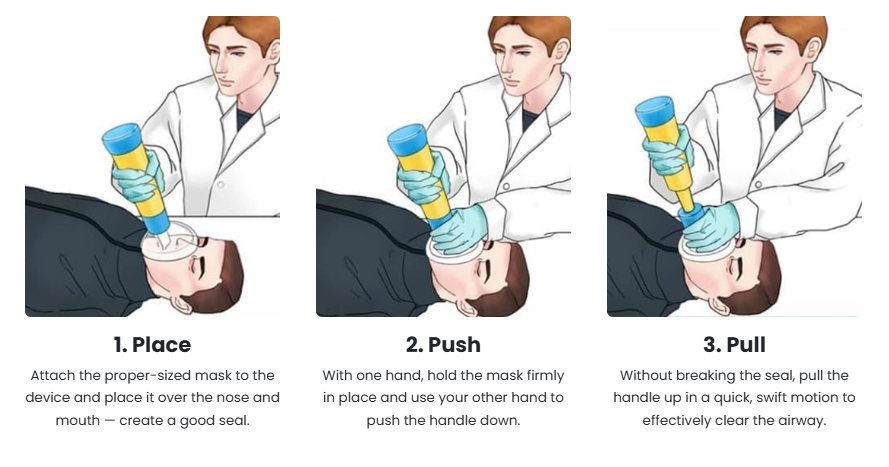 1. Place

Attach the proper-sized mask to the device and place it over the nose and mouth — create a good seal.

2. Push

With one hand, hold the mask firmly in place and use your other hand to push the handle down.

3. Pull

Without breaking the seal, pull the handle up in a quick, swift motion to effectively clear the airway.